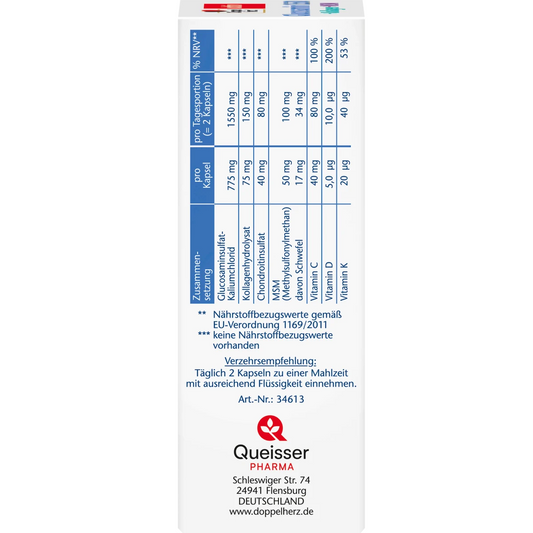 | Zusammensetzung | pro Kapsel | pro Tagesportion (= 2 Kapseln) | % NRV** |
|---|---|---|---|
| Glucosaminsulfat-Kaliumchlorid | 775 mg | 1550 mg | *** |
| Kollagenhydrolysat | 75 mg | 150 mg | *** |
| Chondroitinsulfat | 40 mg | 80 mg | *** |
| MSM (Methylsulfonylmethan) | 50 mg | 100 mg | *** |
| davon Schwefel | 17 mg | 34 mg | *** |
| Vitamin C | 40 mg | 80 mg | 100 % |
| Vitamin D | 5,0 µg | 10,0 µg | 200 % |
| Vitamin K | 20 µg | 40 µg | 53 % |

** Nährstoffbezugswerte gemäß EU-Verordnung 1169/2011
*** keine Nährstoffbezugswerte vorhanden

Verzehrsempfehlung:
Täglich 2 Kapseln zu einer Mahlzeit mit ausreichend Flüssigkeit einnehmen.

Art.-Nr.: 34613

Queisser
PHARMA

Schleswiger Str. 74
24941 Flensburg
DEUTSCHLAND
www.doppelherz.de